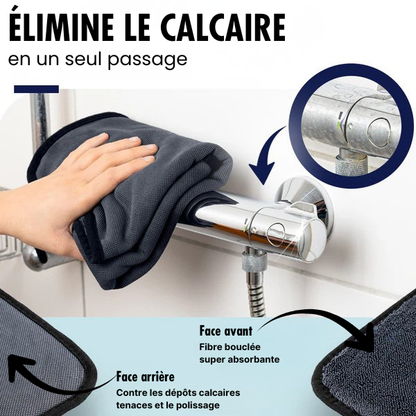 ÉLIMINE LE CALCAIRE
en un seul passage

Face avant
Fibre bouclée super absorbante

Face arrière
Contre les dépôts calcaires tenaces et le polissage