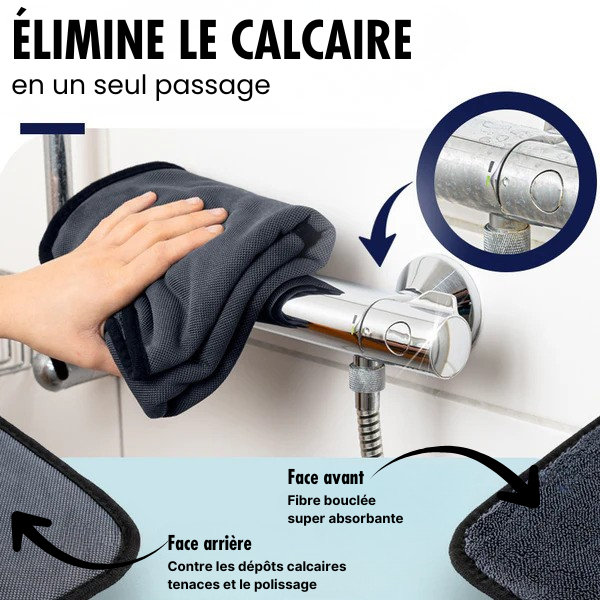 ÉLIMINE LE CALCAIRE
en un seul passage

Face avant
Fibre bouclée super absorbante

Face arrière
Contre les dépôts calcaires tenaces et le polissage